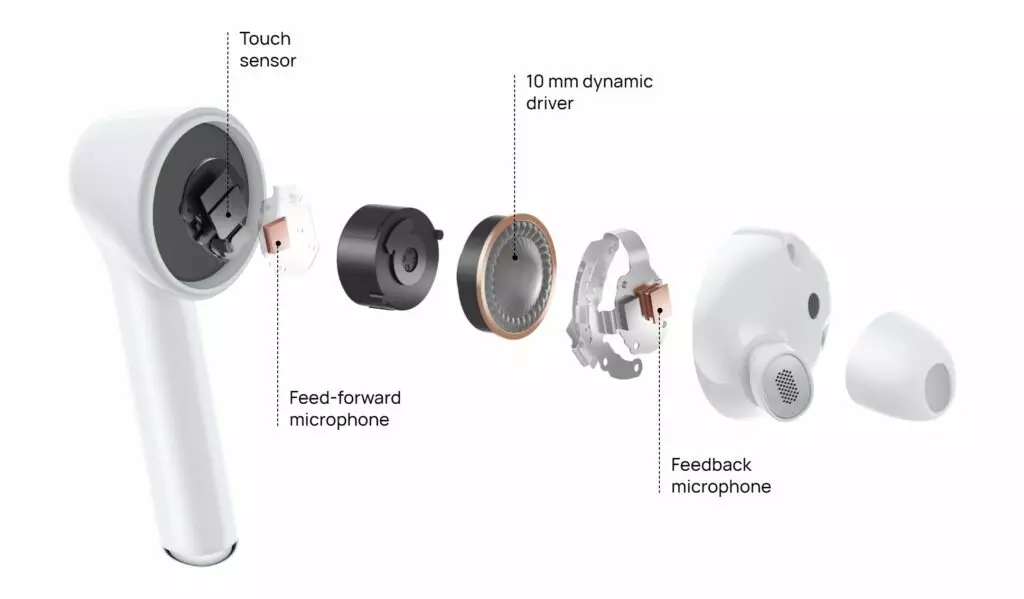 Touch sensor

10 mm dynamic driver

Feed-forward microphone

Feedback microphone